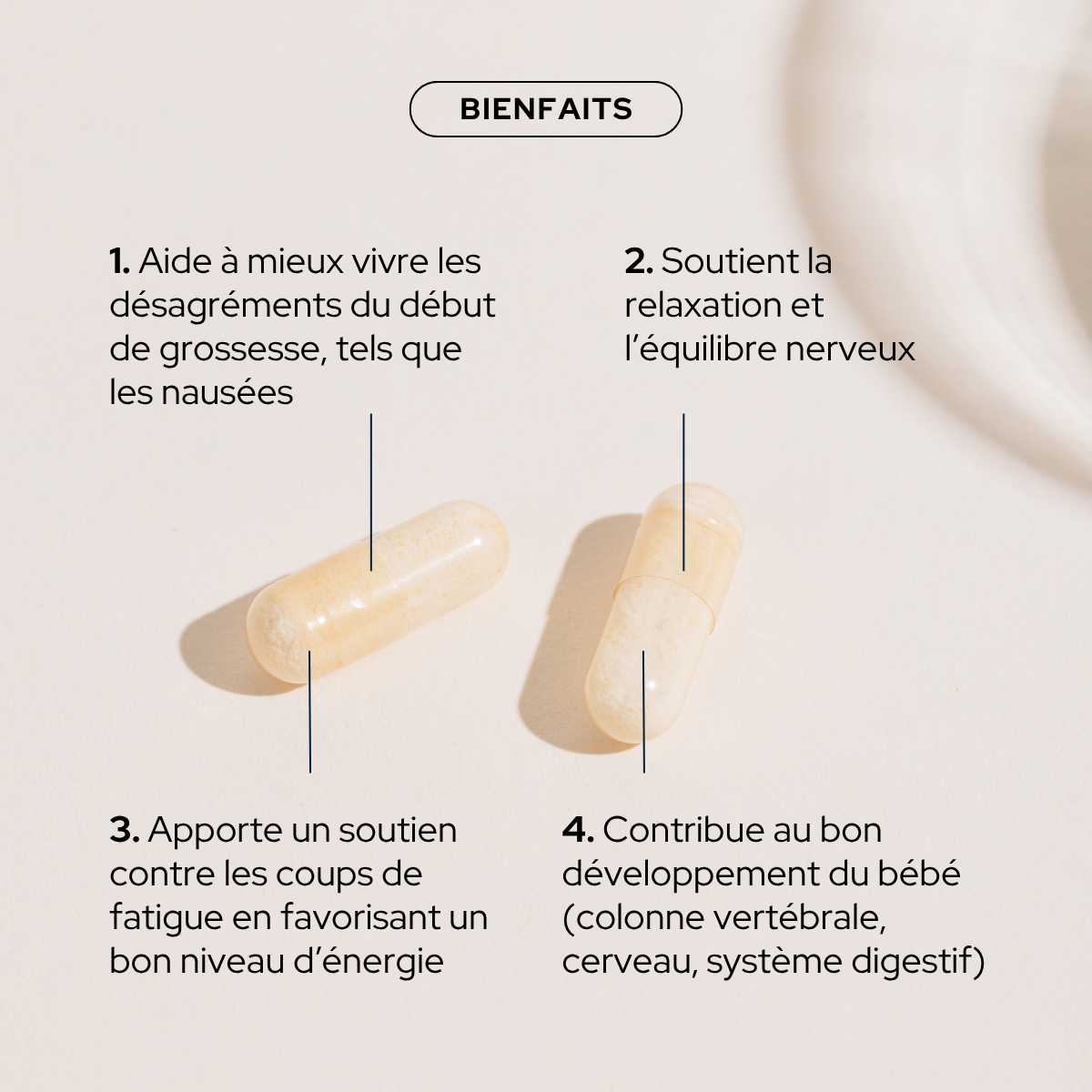 BIENFAITS

1. Aide à mieux vivre les désagréments du début de grossesse, tels que les nausées

2. Soutient la relaxation et l'équilibre nerveux

3. Apporte un soutien contre les coups de fatigue en favorisant un bon niveau d'énergie

4. Contribue au bon développement du bébé (colonne vertébrale, cerveau, système digestif)