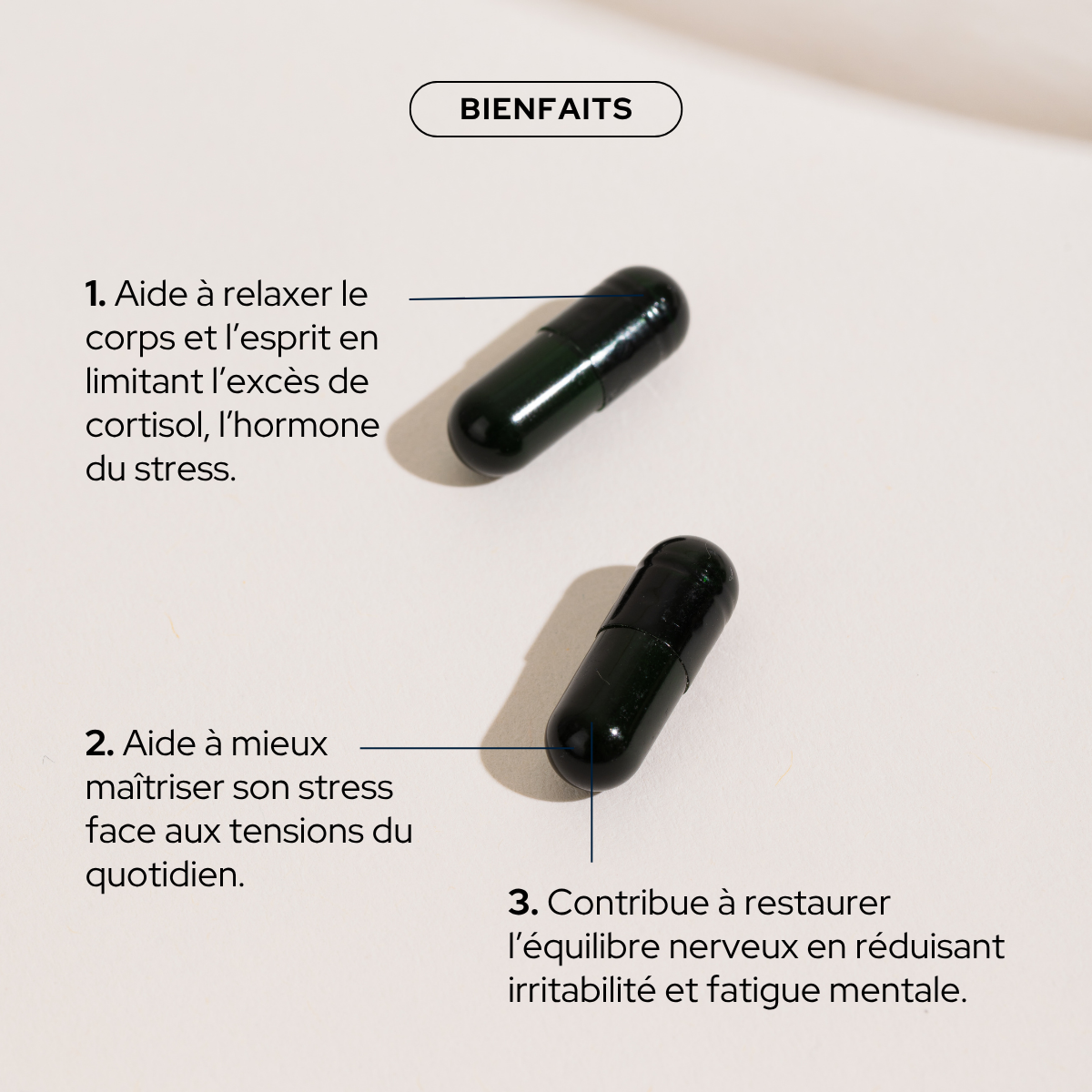 BIENFAITS

1. Aide à relaxer le corps et l'esprit en limitant l'excès de cortisol, l'hormone du stress.

2. Aide à mieux maîtriser son stress face aux tensions du quotidien.

3. Contribue à restaurer l'équilibre nerveux en réduisant irritabilité et fatigue mentale.